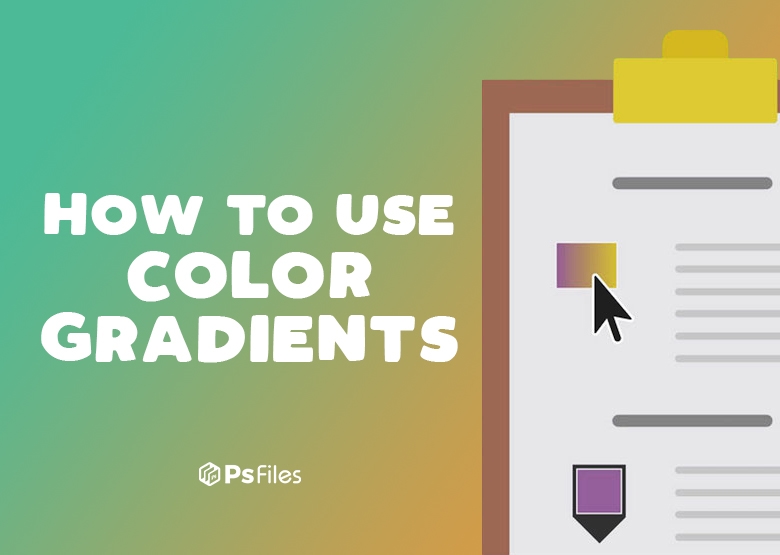 HOW TO USE COLOR GRADIENTS

PsFiles