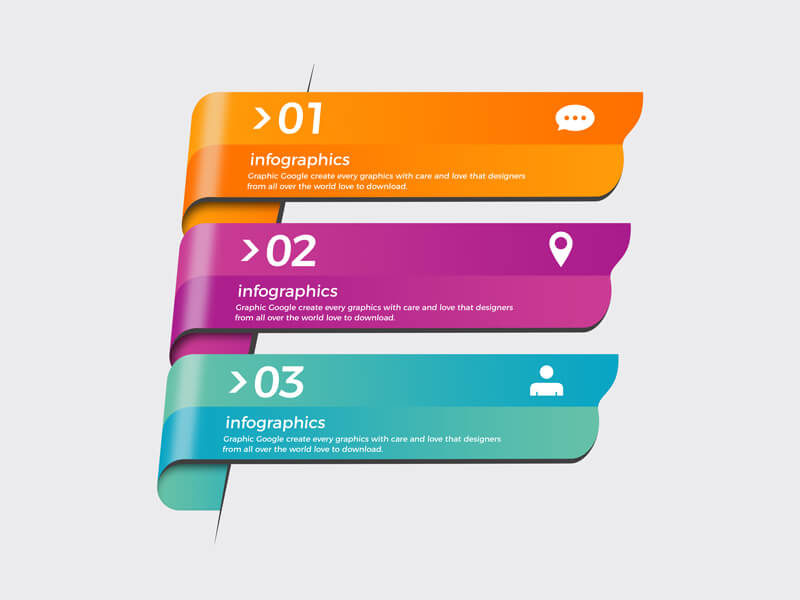 >01

infographics
Graphic Google create every graphics with care and love that designers from all over the world love to download.

>02

infographics
Graphic Google create every graphics with care and love that designers from all over the world love to download.

>03

infographics
Graphic Google create every graphics with care and love that designers from all over the world love to download.